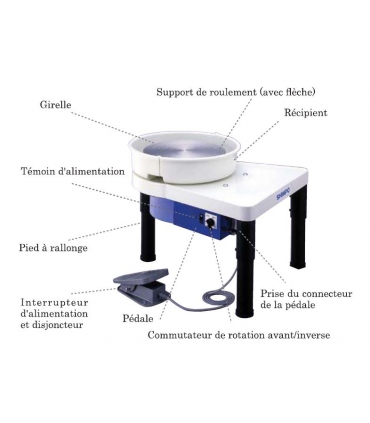 Support de roulement (avec flèche)

Girelle

Récipient

Témoin d'alimentation

SHIMPO

Pied à rallonge

Interrupteur d'alimentation et disjoncteur

Pédale

Prise du connecteur de la pédale

Commutateur de rotation avant/inverse